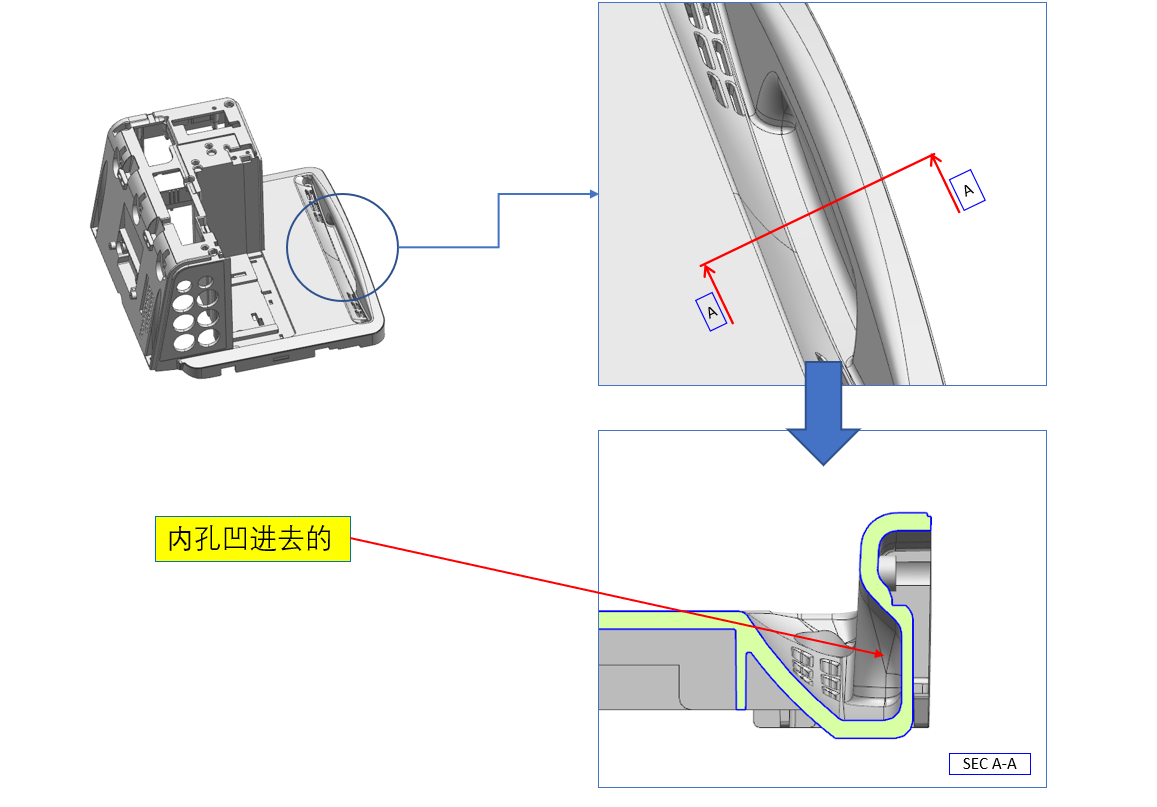 A

A

内孔凹进去的

SEC A-A