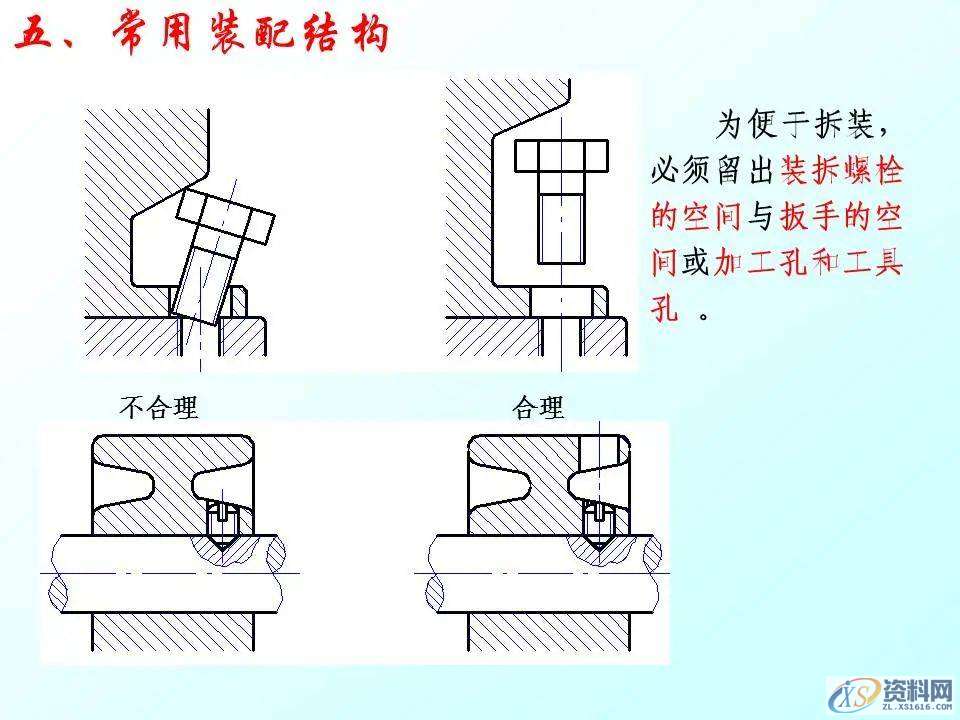 五、常用装配结构

为便于拆装，必须留出装拆螺栓的空间与扳手的空间或加工孔和工具孔 。

不合理

合理

XS 资料网
ZL.XS1616.COM