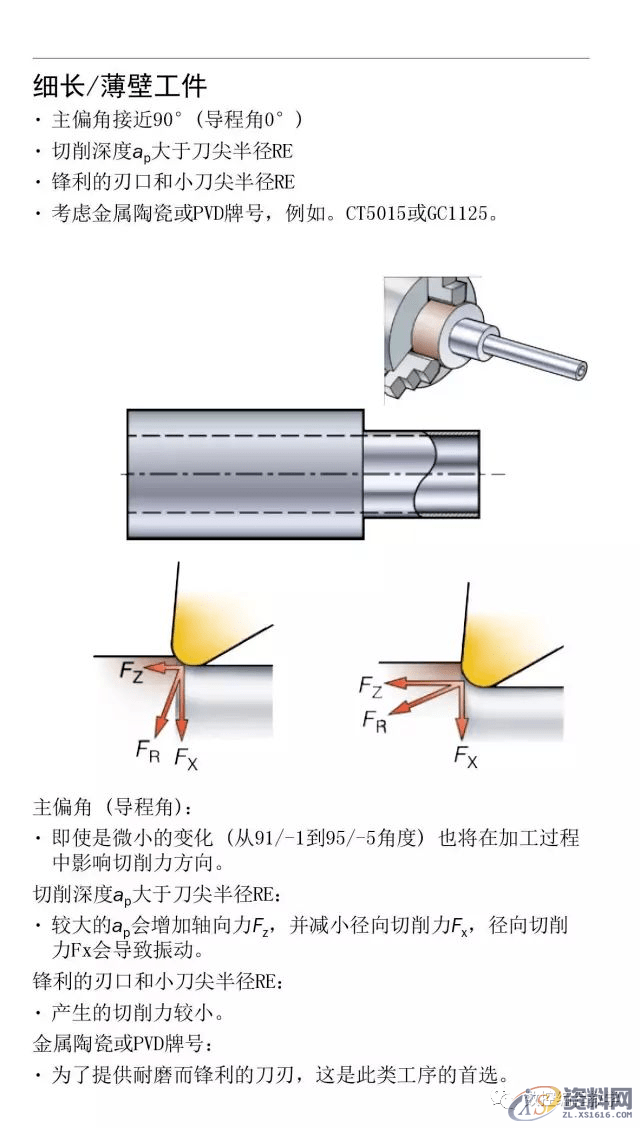 细长/薄壁工件

· 主偏角接近90°（导程角0°）
· 切削深度$a_p$大于刀尖半径RE
· 锋利的刃口和小刀尖半径RE
· 考虑金属陶瓷或PVD牌号，例如。CT5015或GC1125。

$F_Z$
$F_R$
$F_X$

$F_Z$
$F_R$
$F_X$

主偏角（导程角）：
· 即使是微小的变化（从91/-1到95/-5角度）也将在加工过程中影响切削力方向。

切削深度$a_p$大于刀尖半径RE：
· 较大的$a_p$会增加轴向力$F_z$，并减小径向切削力$F_x$，径向切削力Fx会导致振动。

锋利的刃口和小刀尖半径RE：
· 产生的切削力较小。

金属陶瓷或PVD牌号：
· 为了提供耐磨而锋利的刀刃，这是此类工序的首选。

资料网
ZL.XS1616.COM