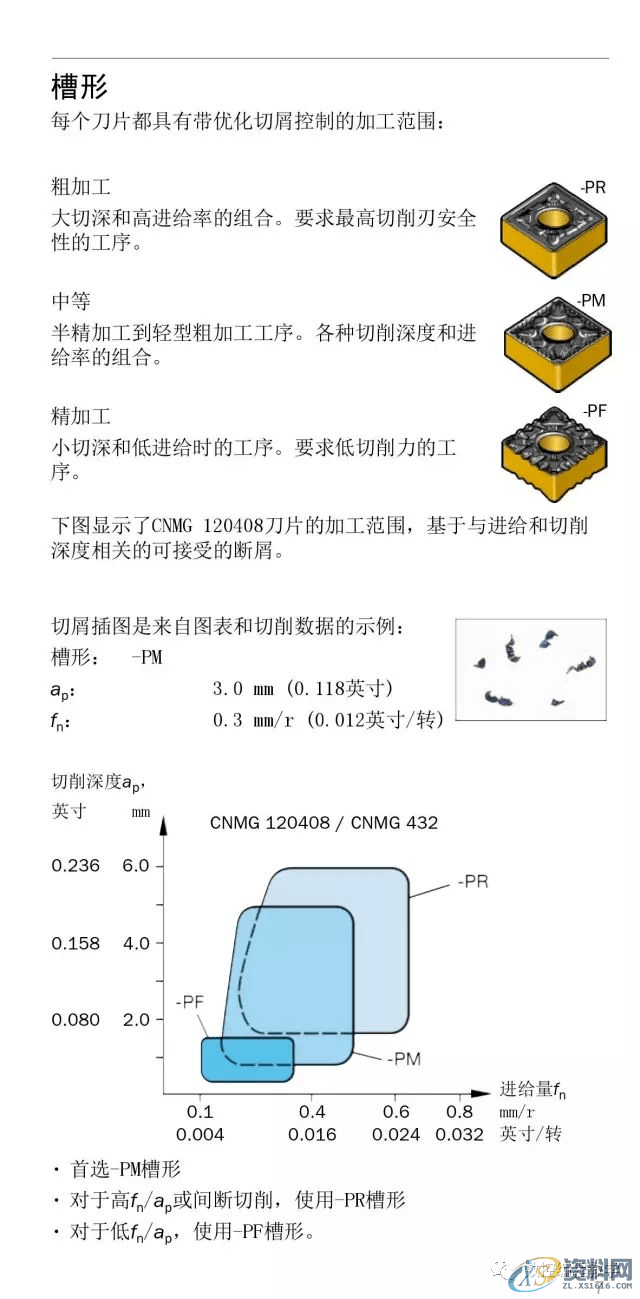 槽形

每个刀片都具有带优化切屑控制的加工范围：

粗加工

大切深和高进给率的组合。要求最高切削刃安全性的工序。

-PR

中等

半精加工到轻型粗加工工序。各种切削深度和进给率的组合。

-PM

精加工

小切深和低进给时的工序。要求低切削力的工序。

-PF

下图显示了CNMG 120408刀片的加工范围，基于与进给和切削深度相关的可接受的断屑。

切屑插图是来自图表和切削数据的示例：

槽形： -PM

$a_p$： 3.0 mm (0.118英寸)

$f_n$： 0.3 mm/r (0.012英寸/转)

切削深度$a_p$，

英寸 mm

CNMG 120408 / CNMG 432

0.236 6.0

0.158 4.0

0.080 2.0

-PR

-PF

-PM

进给量$f_n$

0.1 0.4 0.6 0.8 mm/r

0.004 0.016 0.024 0.032 英寸/转

· 首选-PM槽形

· 对于高$f_n/a_p$或间断切削，使用-PR槽形

· 对于低$f_n/a_p$，使用-PF槽形。

资料网 ZL.XS1616.COM