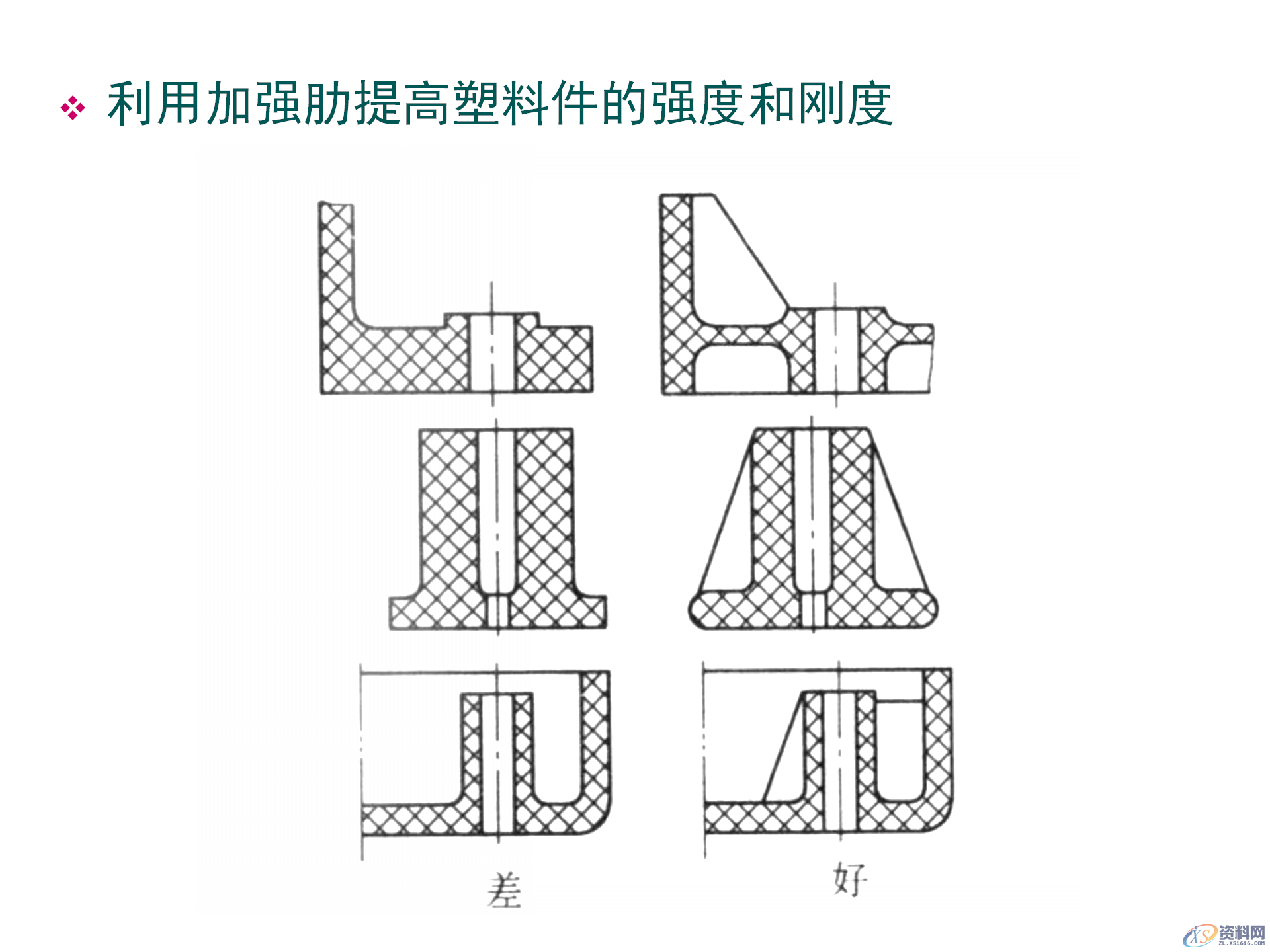 ❖ 利用加强肋提高塑料件的强度和刚度

差

好

XS 资料网
ZL.XS1616.COM