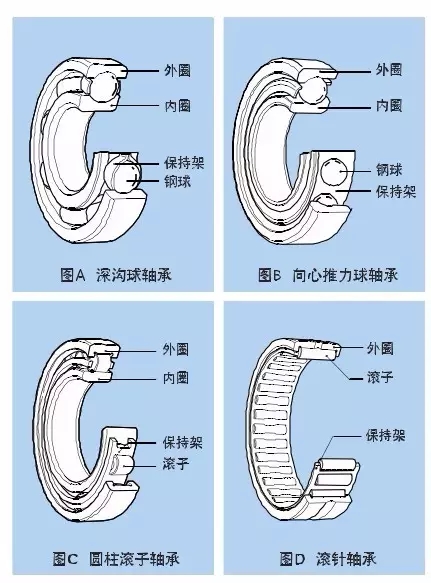 外圈
内圈
保持架
钢球
图A 深沟球轴承

外圈
内圈
钢球
保持架
图B 向心推力球轴承

外圈
内圈
保持架
滚子
图C 圆柱滚子轴承

外圈
滚子
保持架
图D 滚针轴承